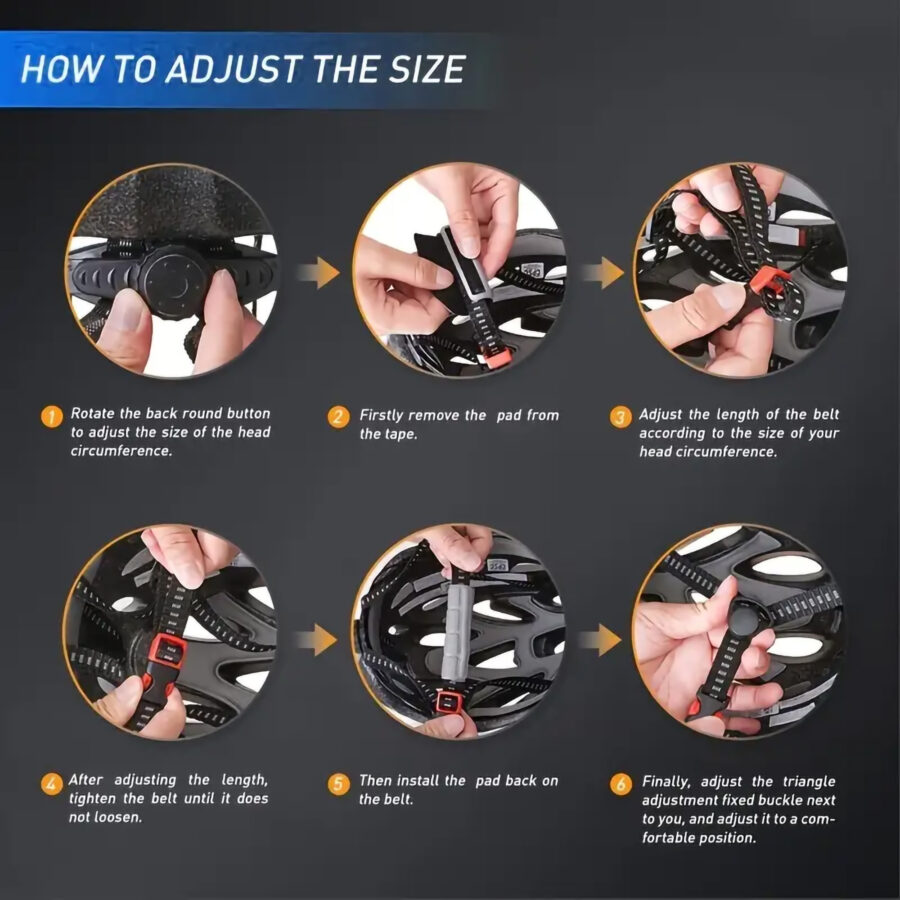 HOW TO ADJUST THE SIZE

1 Rotate the back round button to adjust the size of the head circumference.

2 Firstly remove the pad from the tape.

3 Adjust the length of the belt according to the size of your head circumference.

4 After adjusting the length, tighten the belt until it does not loosen.

5 Then install the pad back on the belt.

6 Finally, adjust the triangle adjustment fixed buckle next to you, and adjust it to a comfortable position.